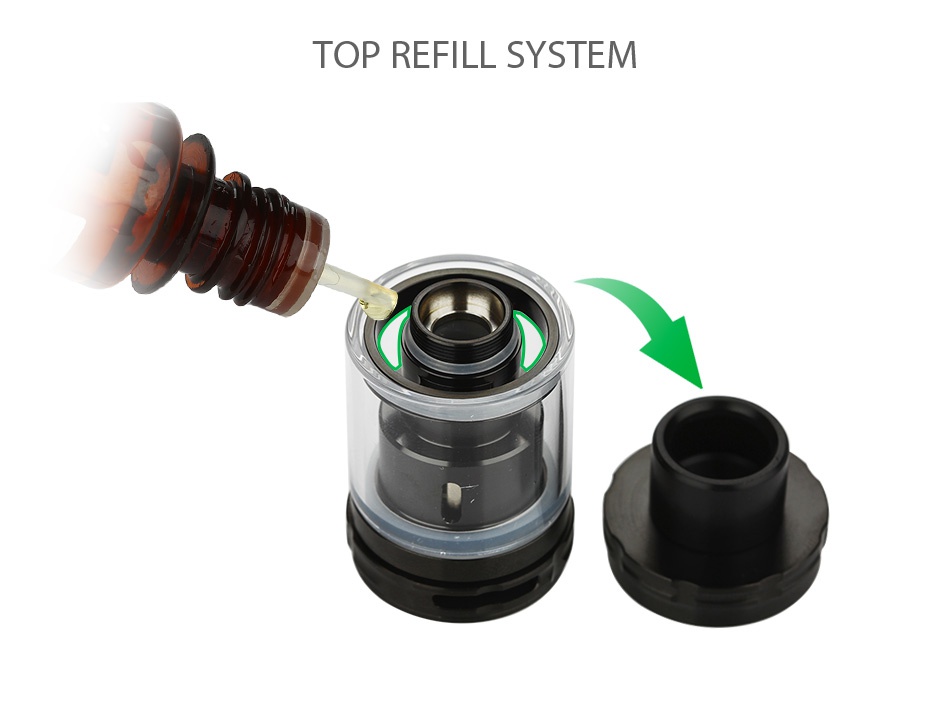 TOP REFILL SYSTEM