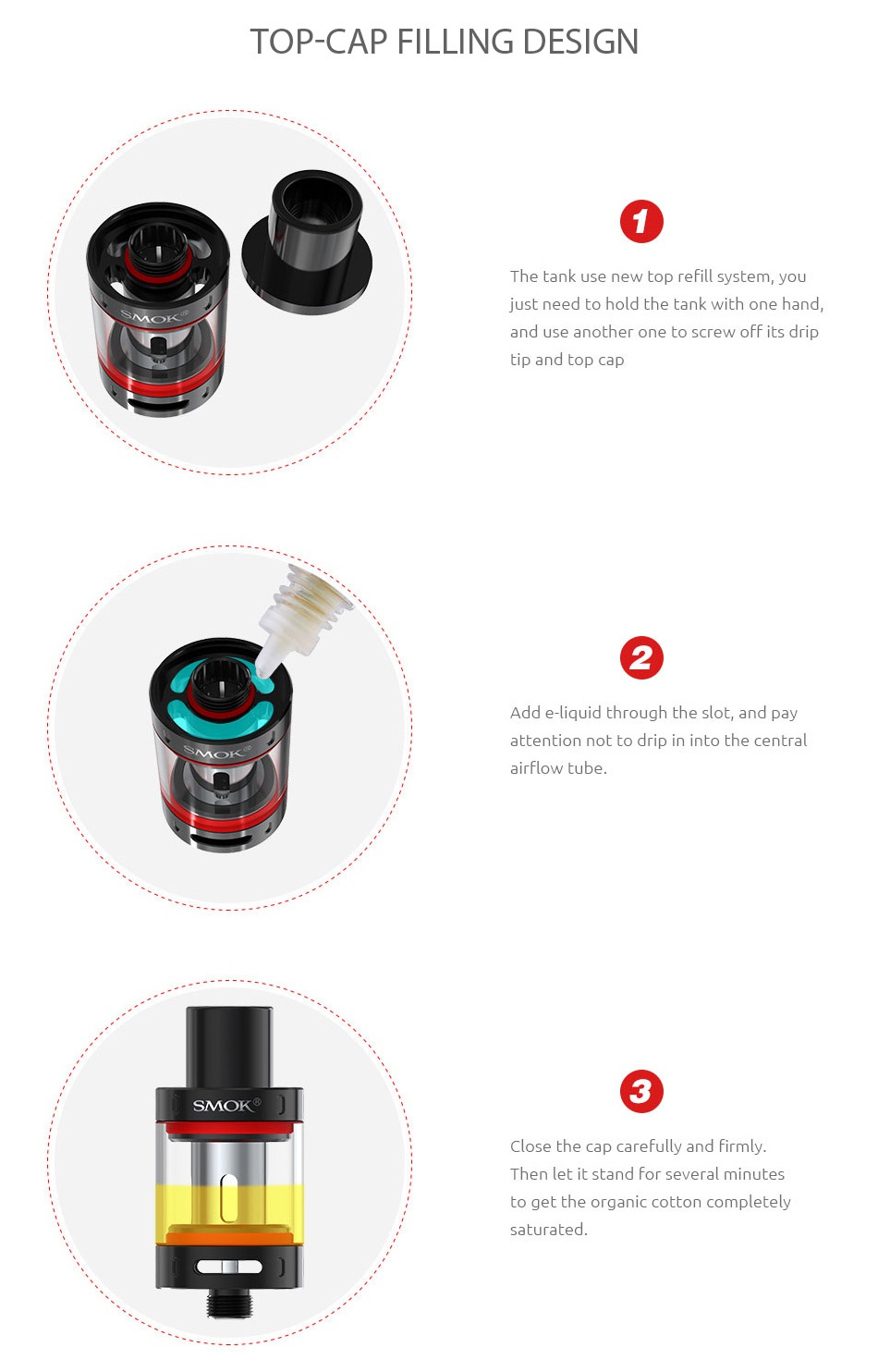 TOP-CAP FILLING DESIGN

SMOK®

1

The tank use new top refill system, you just need to hold the tank with one hand, and use another one to screw off its drip tip and top cap

SMOK®

2

Add e-liquid through the slot, and pay attention not to drip in into the central airflow tube.

SMOK®

3

Close the cap carefully and firmly. Then let it stand for several minutes to get the organic cotton completely saturated.