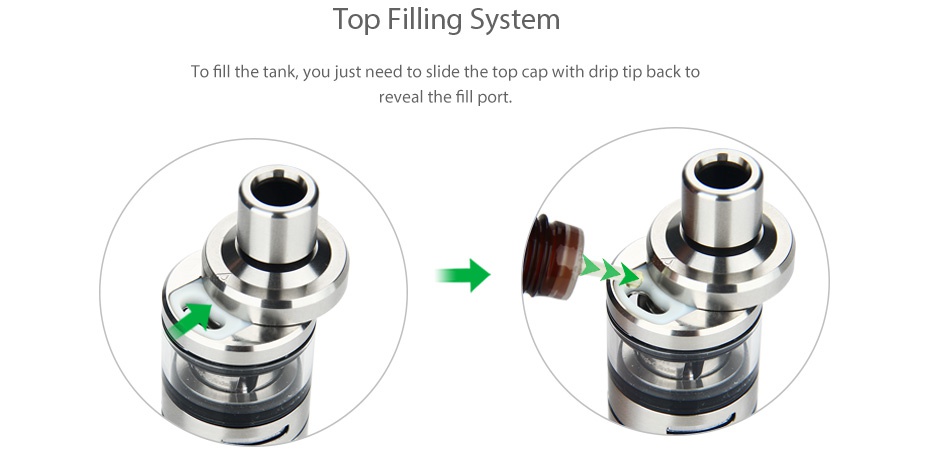 Top Filling System

To fill the tank, you just need to slide the top cap with drip tip back to reveal the fill port.