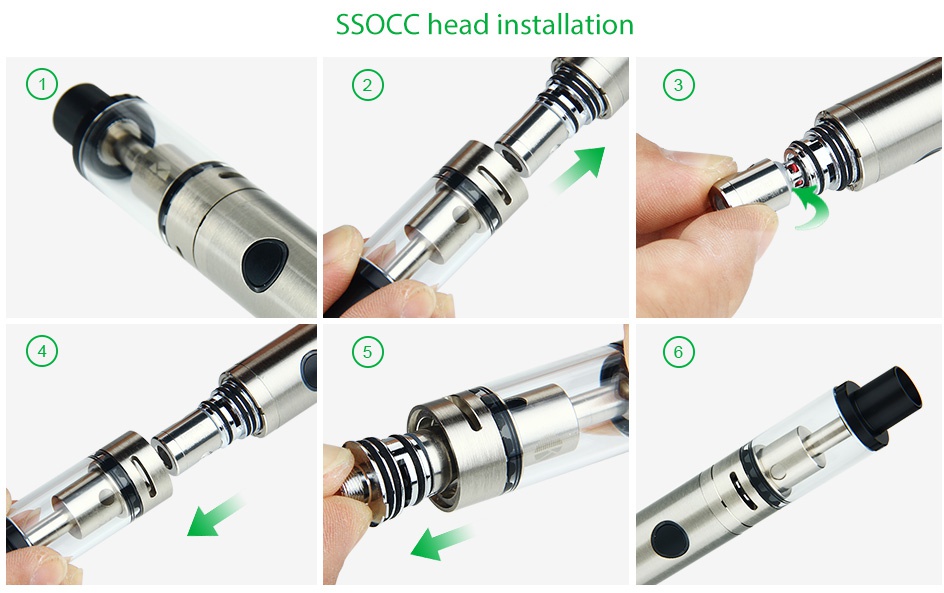 SSOCC head installation

1

2

3

4

5

6